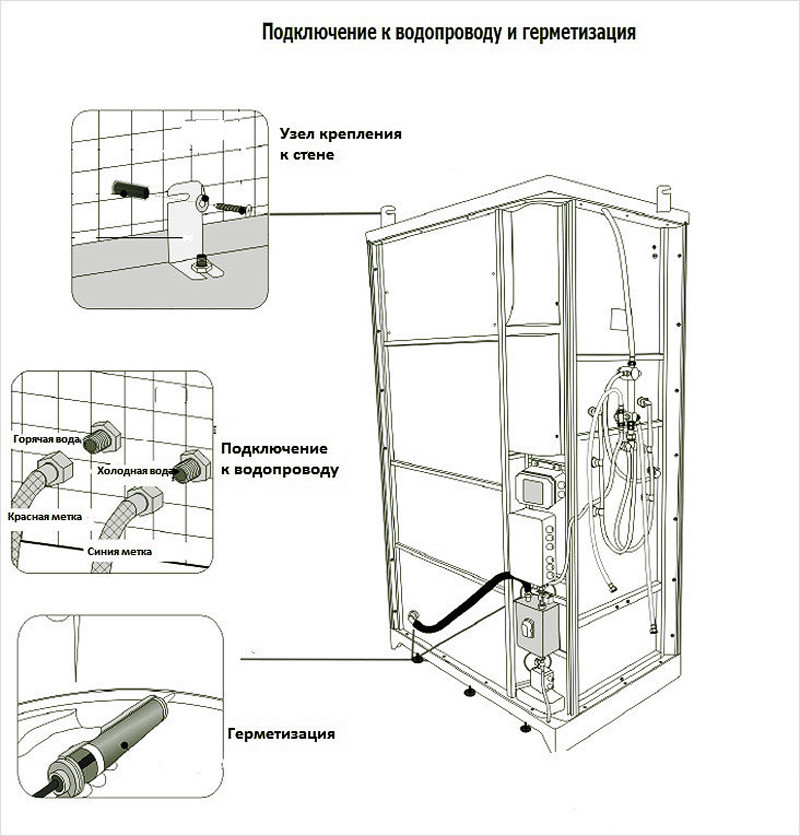 Подключение к водопроводу и герметизация

Узел крепления к стене

Горячая вода

Холодная вода

Красная метка

Синия метка

Подключение к водопроводу

Герметизация