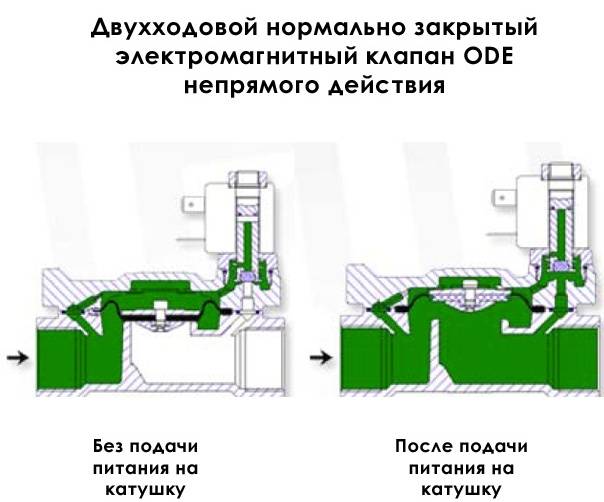 Двухходовой нормально закрытый электромагнитный клапан ODE непрямого действия

Без подачи питания на катушку

После подачи питания на катушку