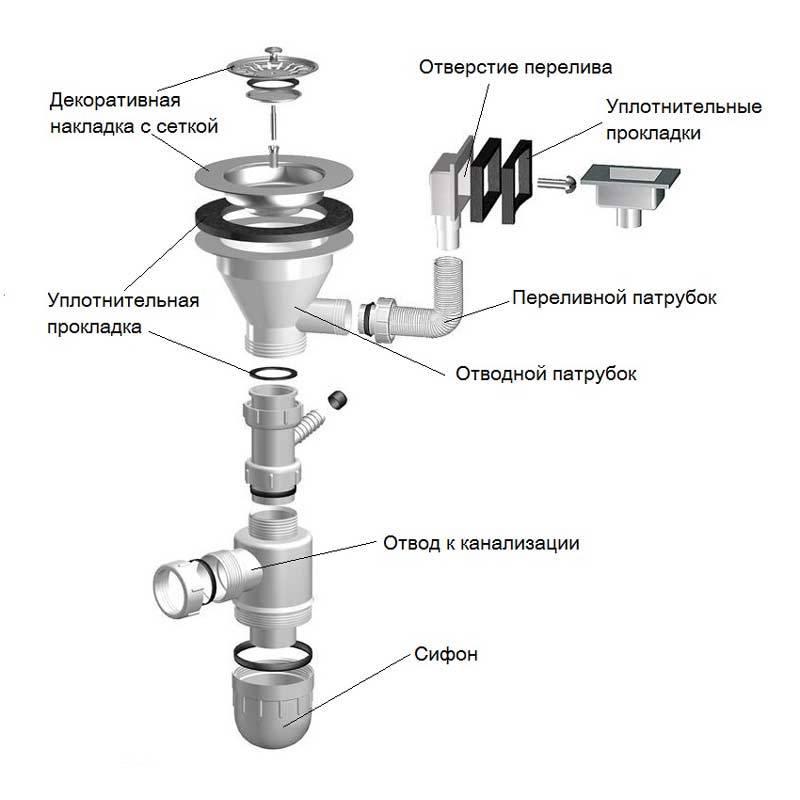 Отверстие перелива

Декоративная накладка с сеткой

Уплотнительные прокладки

Уплотнительная прокладка

Переливной патрубок

Отводной патрубок

Отвод к канализации

Сифон