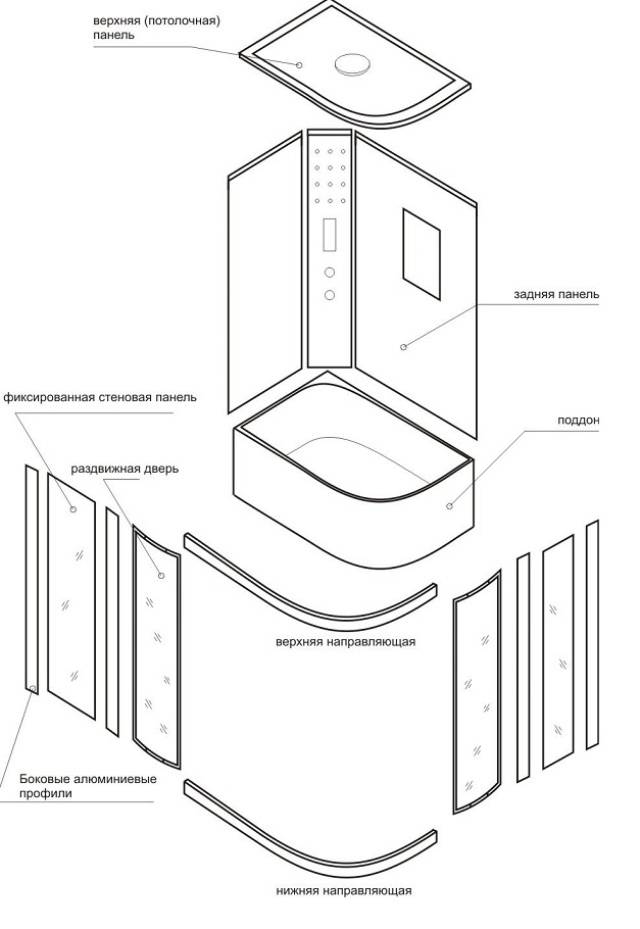 верхняя (потолочная) панель

задняя панель

фиксированная стеновая панель

поддон

раздвижная дверь

верхняя направляющая

Боковые алюминиевые профили

нижняя направляющая