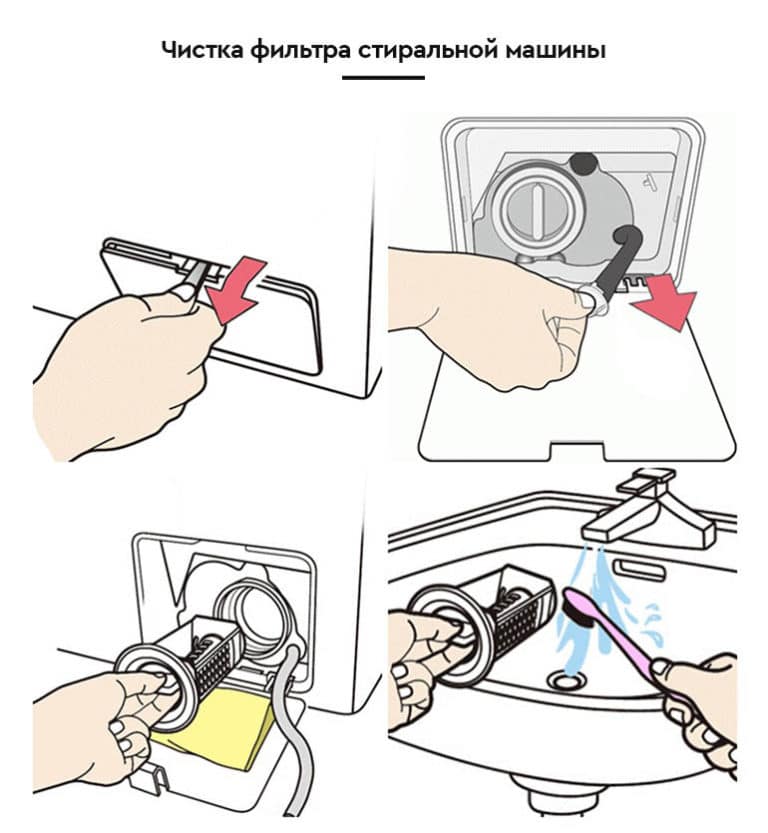 Чистка фильтра стиральной машины