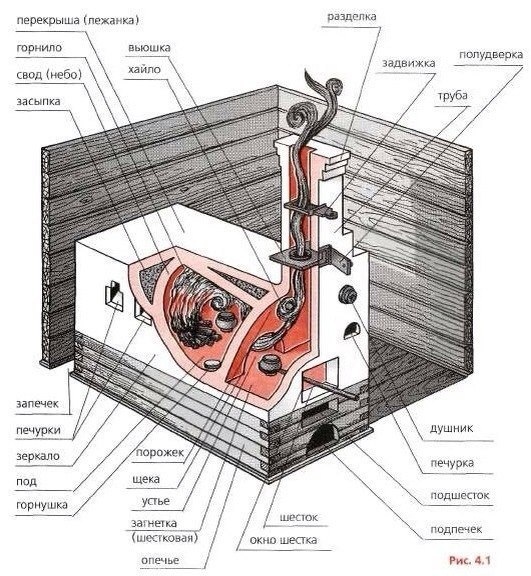 перекрыша (лежанка)
горнило
свод (небо)
засыпка
вьюшка
хайло
разделка
задвижка
полудверка
труба
запечек
печурки
зеркало
под
горнушка
порожек
щека
устье
загнетка (шестковая)
опечье
шесток
окно шестка
душник
печурка
подшесток
подпечек
Рис. 4.1