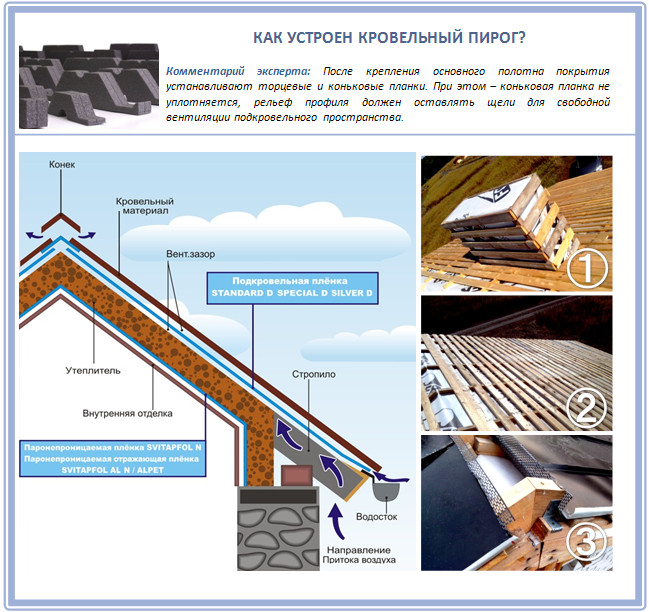 КАК УСТРОЕН КРОВЕЛЬНЫЙ ПИРОГ?

Комментарий эксперта: После крепления основного полотна покрытия устанавливают торцевые и коньковые планки. При этом – коньковая планка не уплотняется, рельеф профиля должен оставлять щели для свободной вентиляции подкровельного пространства.

Конек

Кровельный материал

Вент.зазор

Подкровельная плёнка STANDARD D SPECIAL D SILVER D

Утеплитель

Стропило

Внутренняя отделка

Паронепроницаемая плёнка SVITAPFOL N
Паронепроницаемая отражающая плёнка SVITAPFOL AL N / ALPET

Водосток

Направление Притока воздуха

1

2

3