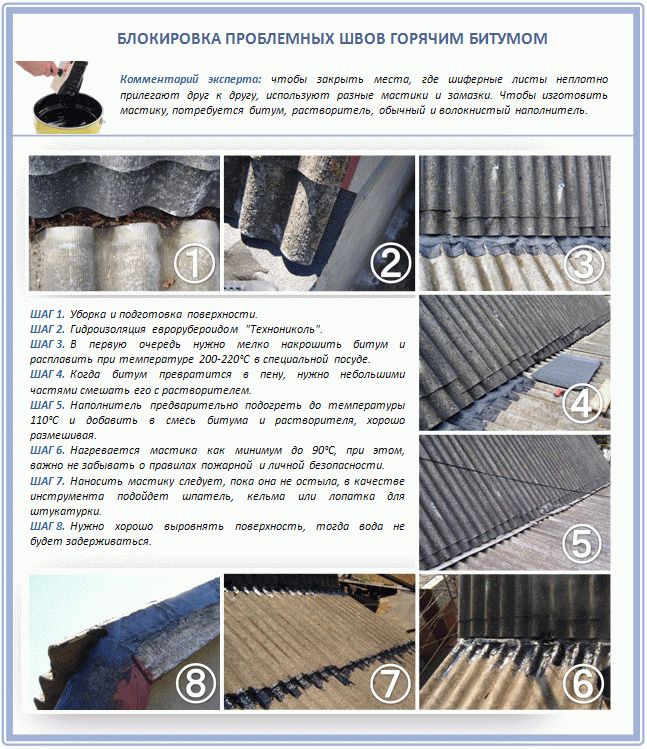 БЛОКИРОВКА ПРОБЛЕМНЫХ ШВОВ ГОРЯЧИМ БИТУМОМ

Комментарий эксперта: чтобы закрыть места, где шиферные листы неплотно прилегают друг к другу, используют разные мастики и замазки. Чтобы изготовить мастику, потребуется битум, растворитель, обычный и волокнистый наполнитель.

①
②
③

ШАГ 1. Уборка и подготовка поверхности.
ШАГ 2. Гидроизоляция еврорубероидом "Технониколь".
ШАГ 3. В первую очередь нужно мелко накрошить битум и расплавить при температуре 200-220°С в специальной посуде.
ШАГ 4. Когда битум превратится в пену, нужно небольшими частями смешать его с растворителем.
ШАГ 5. Наполнитель предварительно подогреть до температуры 110°С и добавить в смесь битума и растворителя, хорошо размешивая.
ШАГ 6. Нагревается мастика как минимум до 90°С, при этом, важно не забывать о правилах пожарной и личной безопасности.
ШАГ 7. Наносить мастику следует, пока она не остыла, в качестве инструмента подойдет шпатель, кельма или лопатка для штукатурки.
ШАГ 8. Нужно хорошо выровнять поверхность, тогда вода не будет задерживаться.

④
⑤
⑧
⑦
⑥