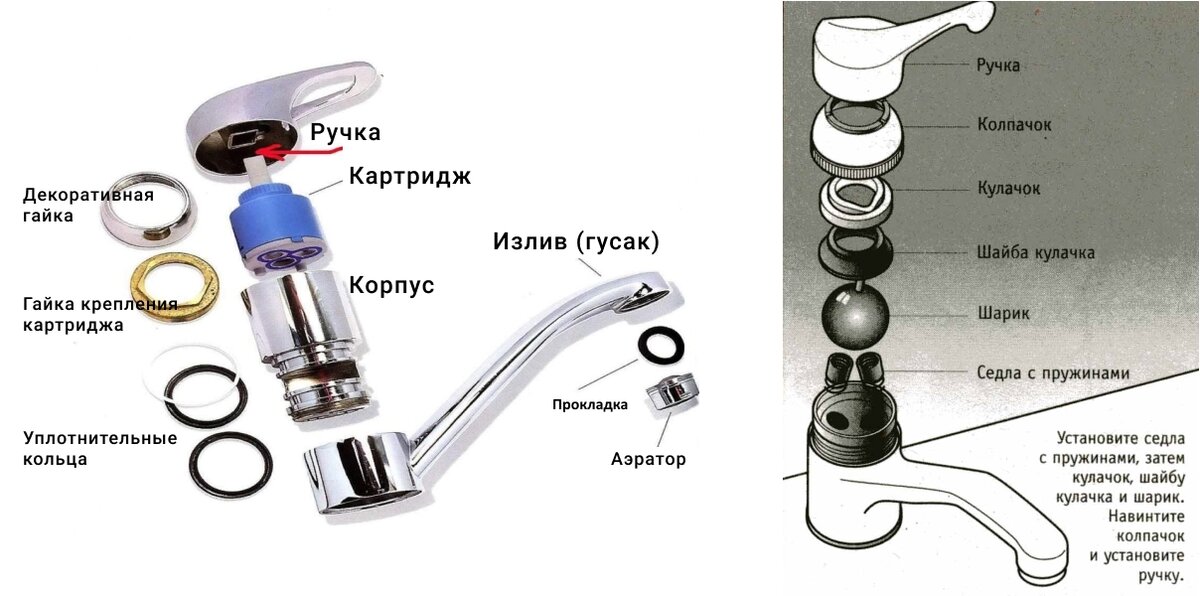 Ручка

Картридж

Декоративная гайка

Излив (гусак)

Корпус

Гайка крепления картриджа

Прокладка

Уплотнительные кольца

Аэратор

Ручка

Колпачок

Кулачок

Шайба кулачка

Шарик

Седла с пружинами

Установите седла с пружинами, затем кулачок, шайбу кулачка и шарик. Навинтите колпачок и установите ручку.