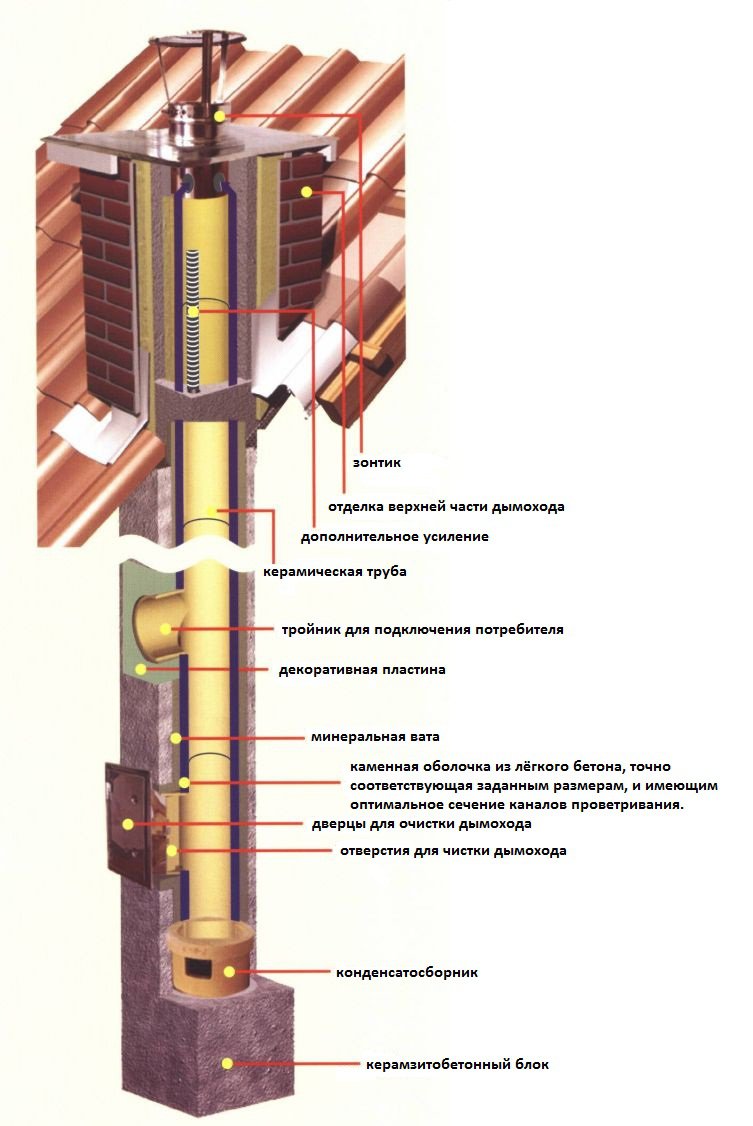 зонтик

отделка верхней части дымохода

дополнительное усиление

керамическая труба

тройник для подключения потребителя

декоративная пластина

минеральная вата

каменная оболочка из лёгкого бетона, точно соответствующая заданным размерам, и имеющим оптимальное сечение каналов проветривания.

дверцы для очистки дымохода

отверстия для чистки дымохода

конденсатосборник

керамзитобетонный блок