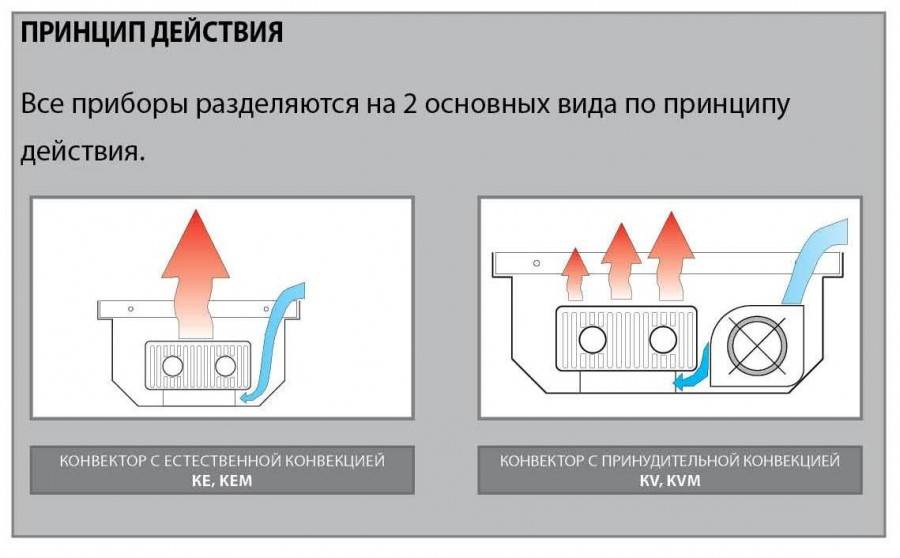 ПРИНЦИП ДЕЙСТВИЯ

Все приборы разделяются на 2 основных вида по принципу действия.

КОНВЕКТОР С ЕСТЕСТВЕННОЙ КОНВЕКЦИЕЙ
KE, KEM

КОНВЕКТОР С ПРИНУДИТЕЛЬНОЙ КОНВЕКЦИЕЙ
KV, KVM