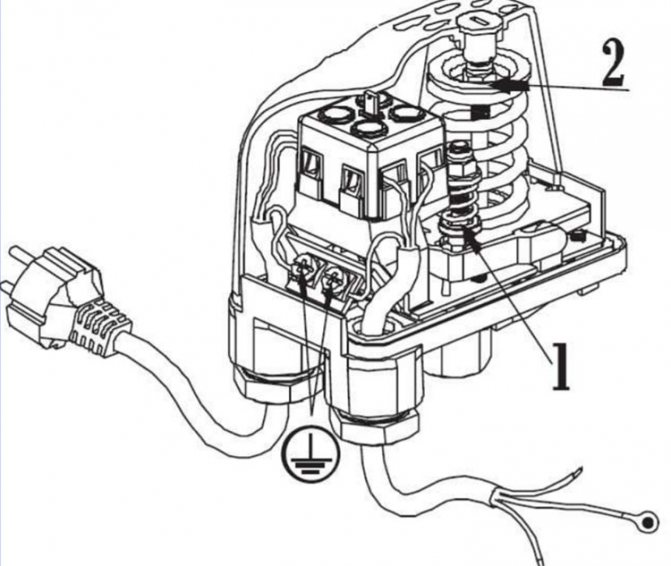 2

1