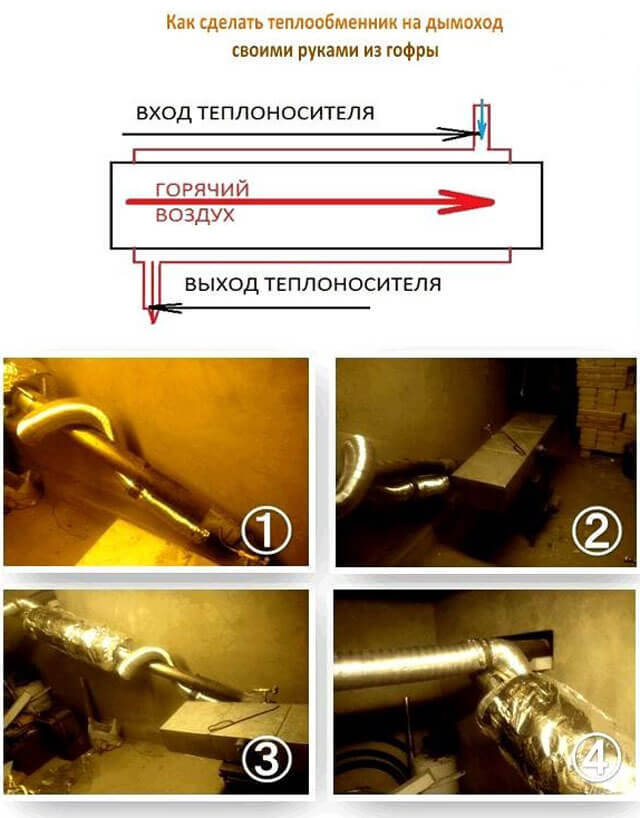 Как сделать теплообменник на дымоход своими руками из гофры

ВХОД ТЕПЛОНОСИТЕЛЯ

ГОРЯЧИЙ ВОЗДУХ

ВЫХОД ТЕПЛОНОСИТЕЛЯ

①

②

③

④