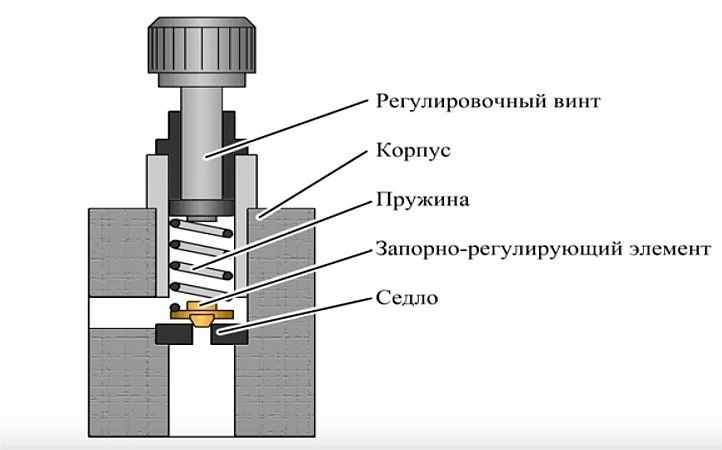 Регулировочный винт
Корпус
Пружина
Запорно-регулирующий элемент
Седло