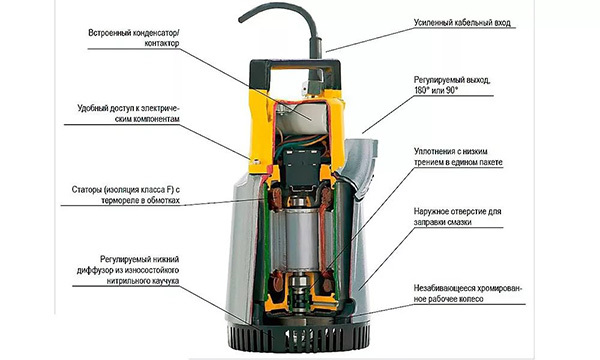 Встроенный конденсатор/контактор

Удобный доступ к электрическим компонентам

Статоры (изоляция класса F) с термореле в обмотках

Регулируемый нижний диффузор из износостойкого нитрильного каучука

Усиленный кабельный вход

Регулируемый выход, 180° или 90°

Уплотнения с низким трением в едином пакете

Наружное отверстие для заправки смазки

Незабивающееся хромированное рабочее колесо