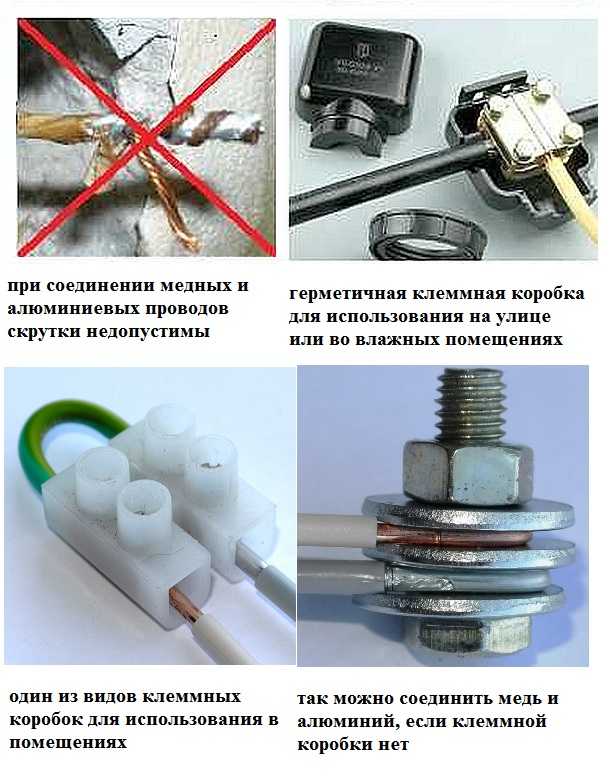 при соединении медных и алюминиевых проводов скрутки недопустимы

герметичная клеммная коробка для использования на улице или во влажных помещениях

один из видов клеммных коробок для использования в помещениях

так можно соединить медь и алюминий, если клеммной коробки нет