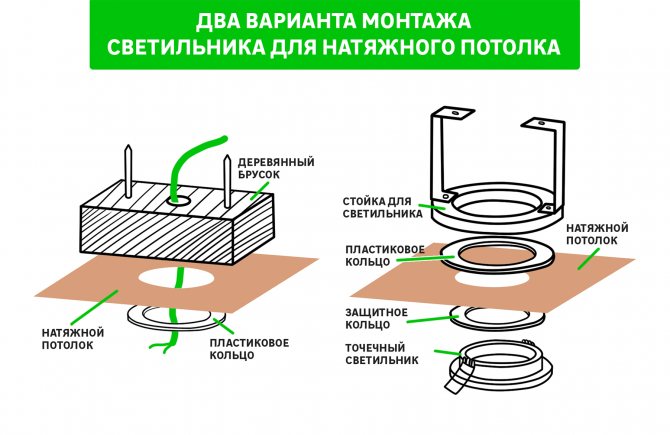 ДВА ВАРИАНТА МОНТАЖА
СВЕТИЛЬНИКА ДЛЯ НАТЯЖНОГО ПОТОЛКА

ДЕРЕВЯННЫЙ БРУСОК

НАТЯЖНОЙ ПОТОЛОК

ПЛАСТИКОВОЕ КОЛЬЦО

СТОЙКА ДЛЯ СВЕТИЛЬНИКА

НАТЯЖНОЙ ПОТОЛОК

ПЛАСТИКОВОЕ КОЛЬЦО

ЗАЩИТНОЕ КОЛЬЦО

ТОЧЕЧНЫЙ СВЕТИЛЬНИК