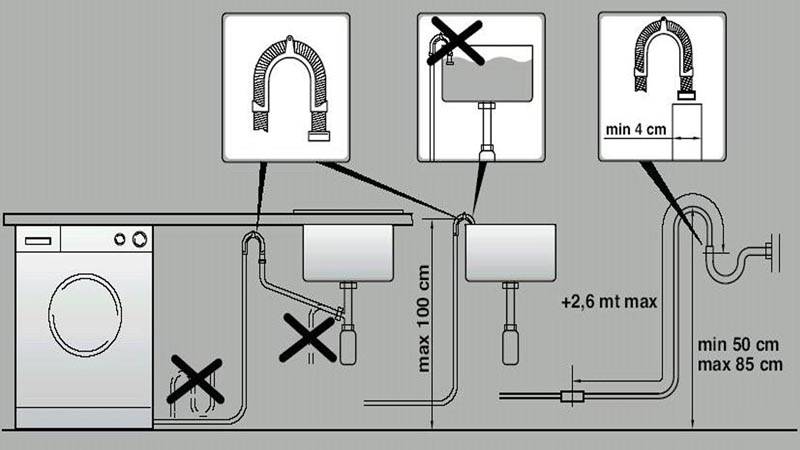 min 4 cm

max 100 cm

+2,6 mt max

min 50 cm
max 85 cm