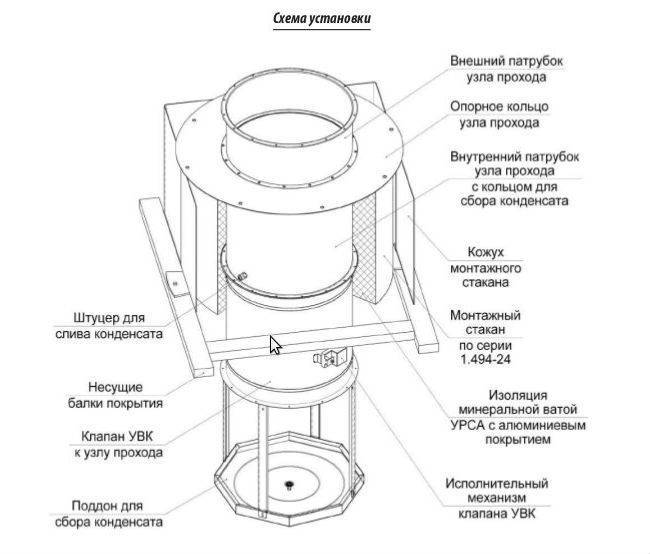 Схема установки

Внешний патрубок узла прохода

Опорное кольцо узла прохода

Внутренний патрубок узла прохода с кольцом для сбора конденсата

Кожух монтажного стакана

Монтажный стакан по серии 1.494-24

Изоляция минеральной ватой УРСА с алюминиевым покрытием

Исполнительный механизм клапана УВК

Штуцер для слива конденсата

Несущие балки покрытия

Клапан УВК к узлу прохода

Поддон для сбора конденсата