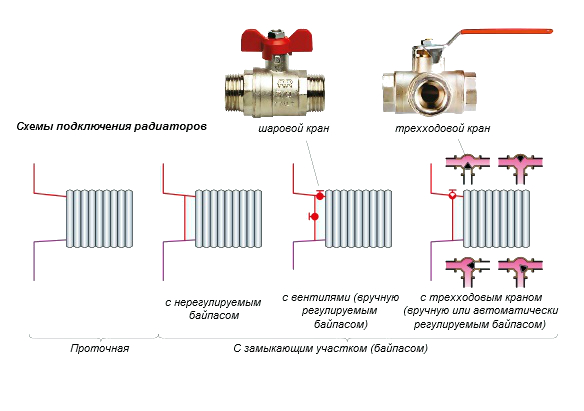 Схемы подключения радиаторов

шаровой кран

трехходовой кран

с нерегулируемым байпасом

с вентилями (вручную регулируемым байпасом)

с трехходовым краном (вручную или автоматически регулируемым байпасом)

Проточная

С замыкающим участком (байпасом)