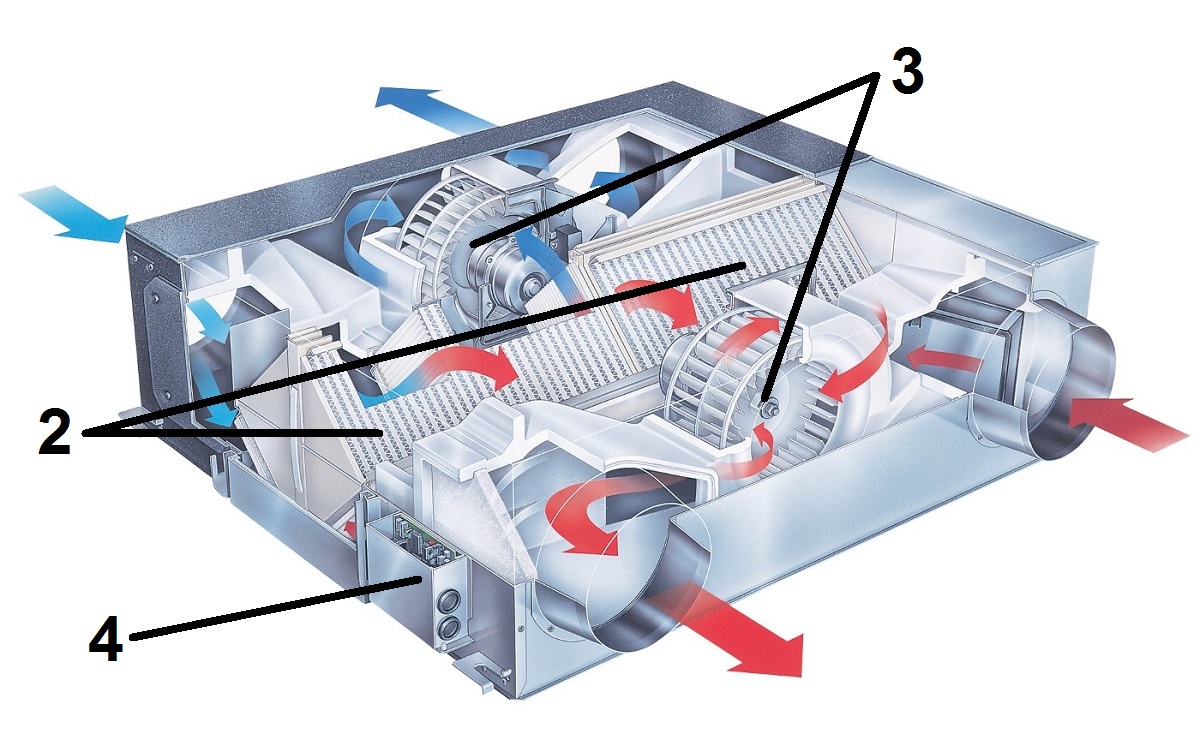 3
2
4