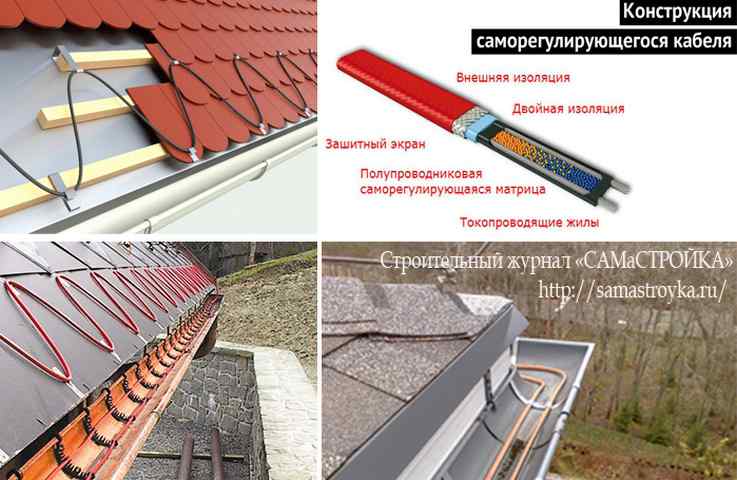 Конструкция
саморегулирующегося кабеля

Внешняя изоляция
Двойная изоляция
Зашитный экран
Полупроводниковая саморегулирующаяся матрица
Токопроводящие жилы

Строительный журнал «САМаСТРОЙКА»
http://samastroyka.ru/