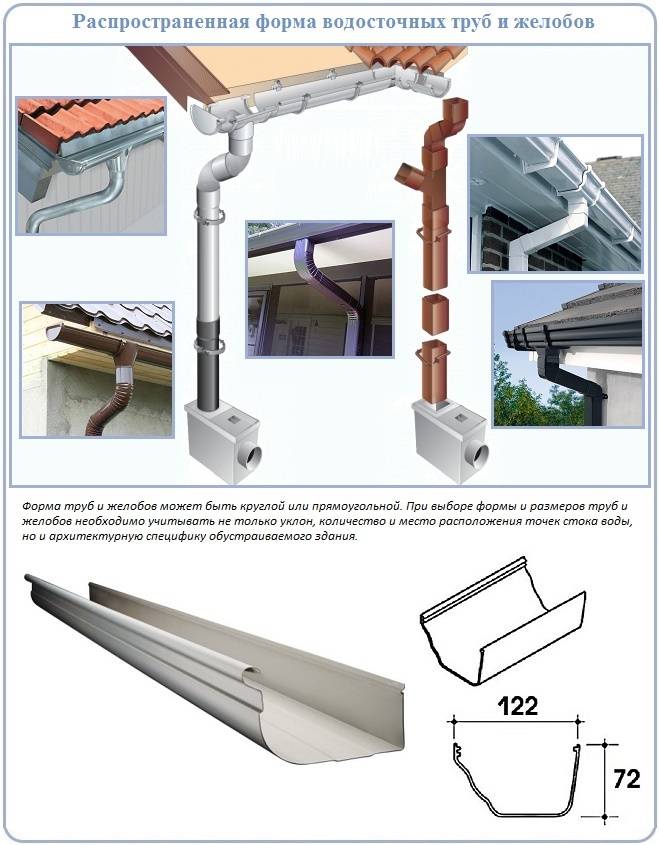 Распространенная форма водосточных труб и желобов

Форма труб и желобов может быть круглой или прямоугольной. При выборе формы и размеров труб и желобов необходимо учитывать не только уклон, количество и место расположения точек стока воды, но и архитектурную специфику обустраиваемого здания.

122

72