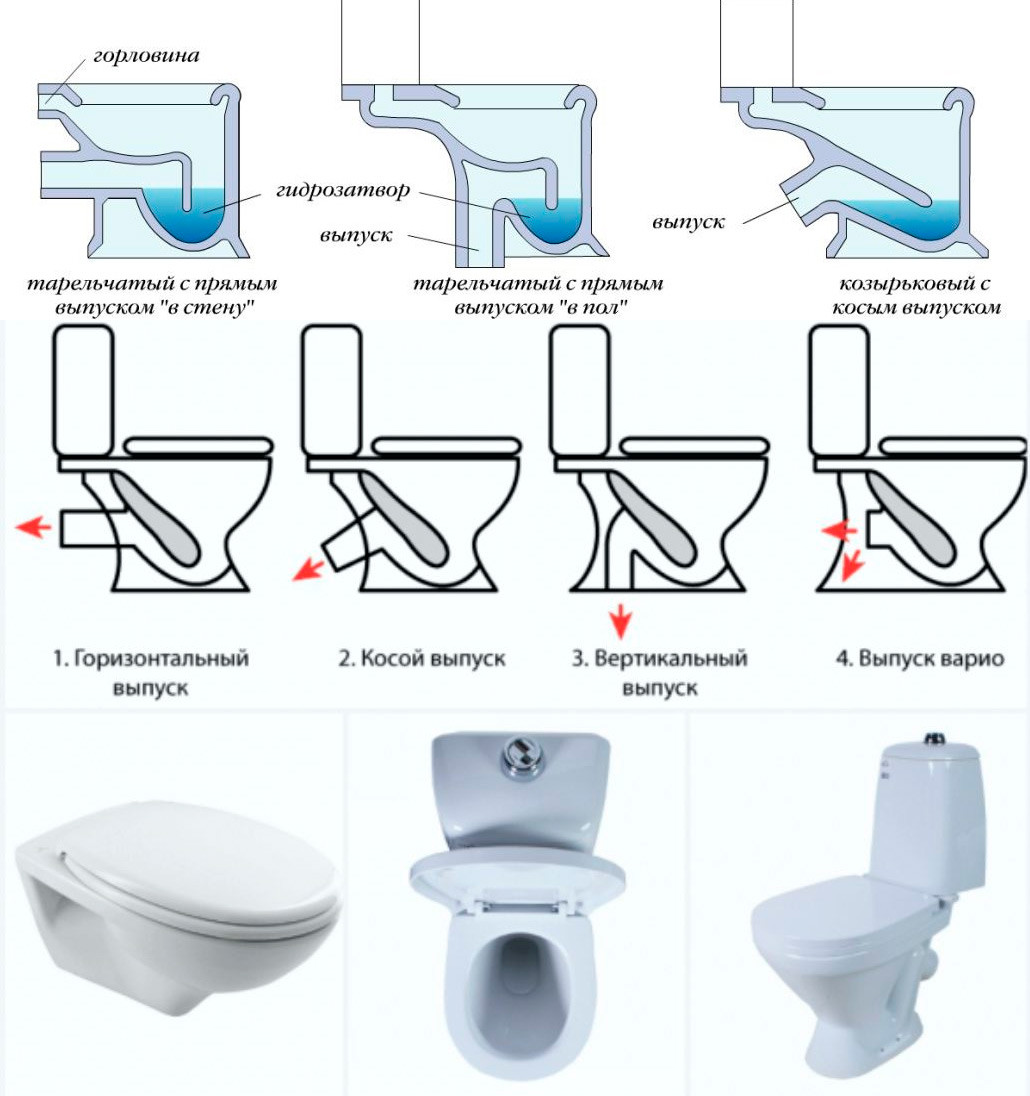 горловина

гидрозатвор

выпуск

выпуск

тарельчатый с прямым выпуском "в стену"

тарельчатый с прямым выпуском "в пол"

козырьковый с косым выпуском

1. Горизонтальный выпуск

2. Косой выпуск

3. Вертикальный выпуск

4. Выпуск варио