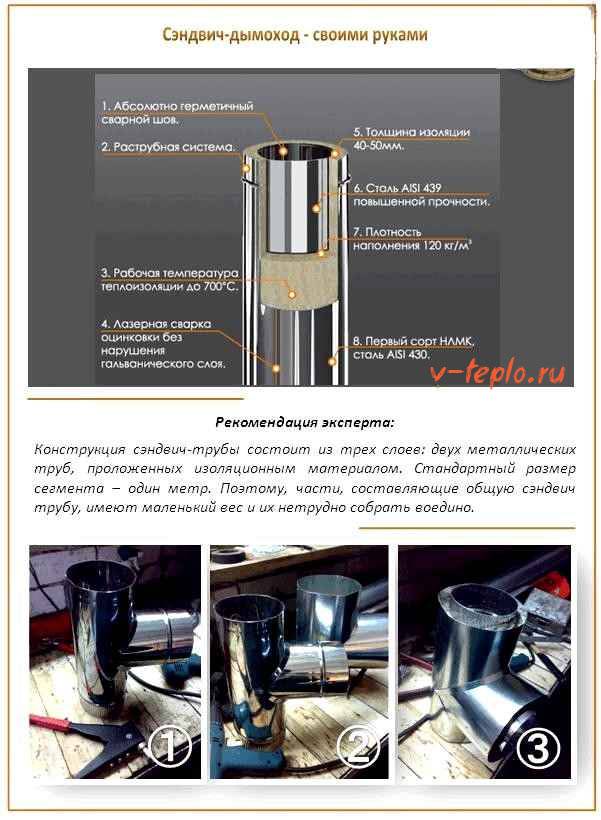 Сэндвич-дымоход - своими руками

1. Абсолютно герметичный сварной шов.

2. Раструбная система.

3. Рабочая температура теплоизоляции до 700°С.

4. Лазерная сварка оцинковки без нарушения гальванического слоя.

5. Толщина изоляции 40-50мм.

6. Сталь AISI 439 повышенной прочности.

7. Плотность наполнения 120 кг/м³

8. Первый сорт НЛМК, сталь AISI 430.

v-teplo.ru

Рекомендация эксперта:

Конструкция сэндвич-трубы состоит из трех слоев: двух металлических труб, проложенных изоляционным материалом. Стандартный размер сегмента – один метр. Поэтому, части, составляющие общую сэндвич трубу, имеют маленький вес и их нетрудно собрать воедино.

①

②

③