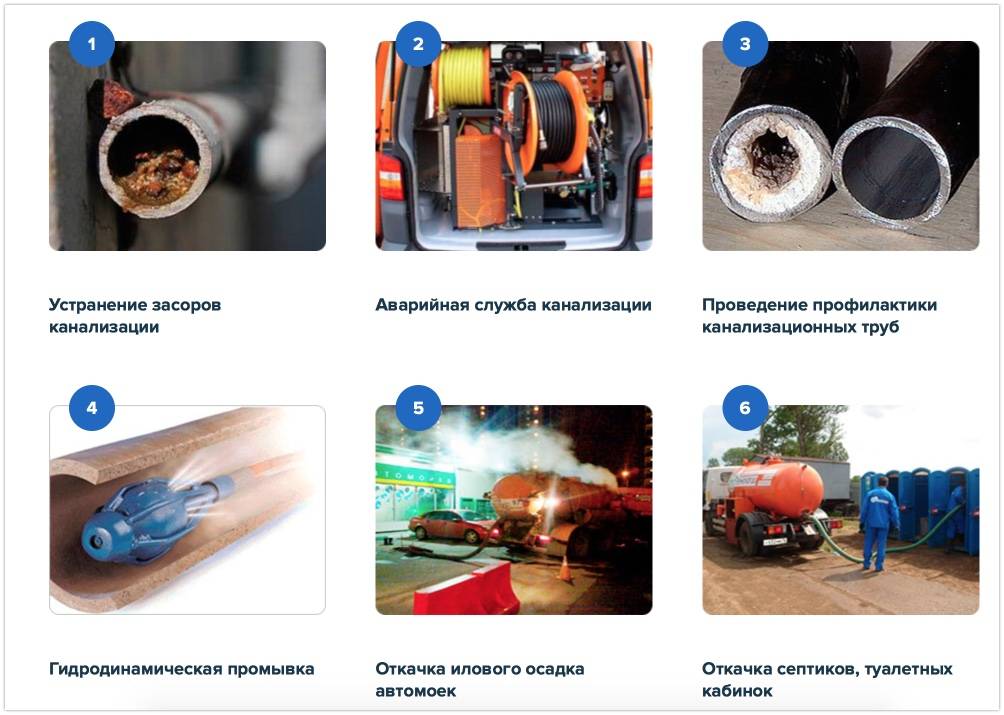 1

Устранение засоров канализации

2

Аварийная служба канализации

3

Проведение профилактики канализационных труб

4

Гидродинамическая промывка

5

Откачка илового осадка автомоек

6

Откачка септиков, туалетных кабинок