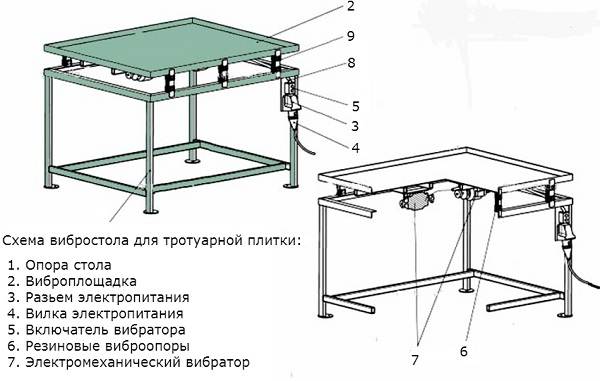 2
9
8
5
3
4

Схема вибростола для тротуарной плитки:

1. Опора стола
2. Виброплощадка
3. Разьем электропитания
4. Вилка электропитания
5. Включатель вибратора
6. Резиновые виброопоры
7. Электромеханический вибратор

7
6