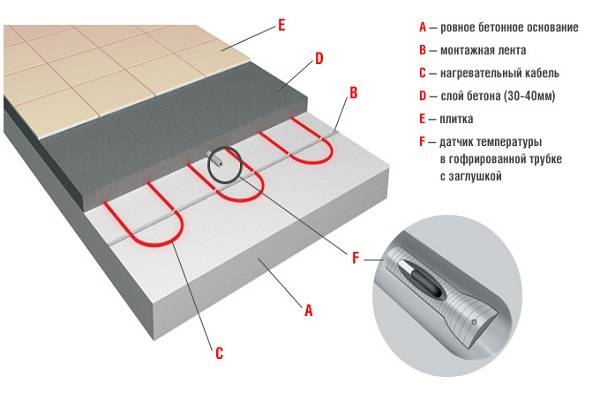 E

D

B

F

A

C

A – ровное бетонное основание

B – монтажная лента

C – нагревательный кабель

D – слой бетона (30-40мм)

E – плитка

F – датчик температуры в гофрированной трубке с заглушкой