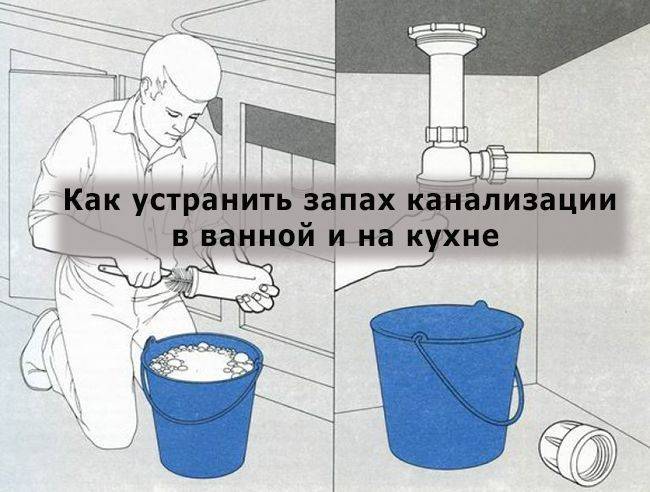 Как устранить запах канализации в ванной и на кухне