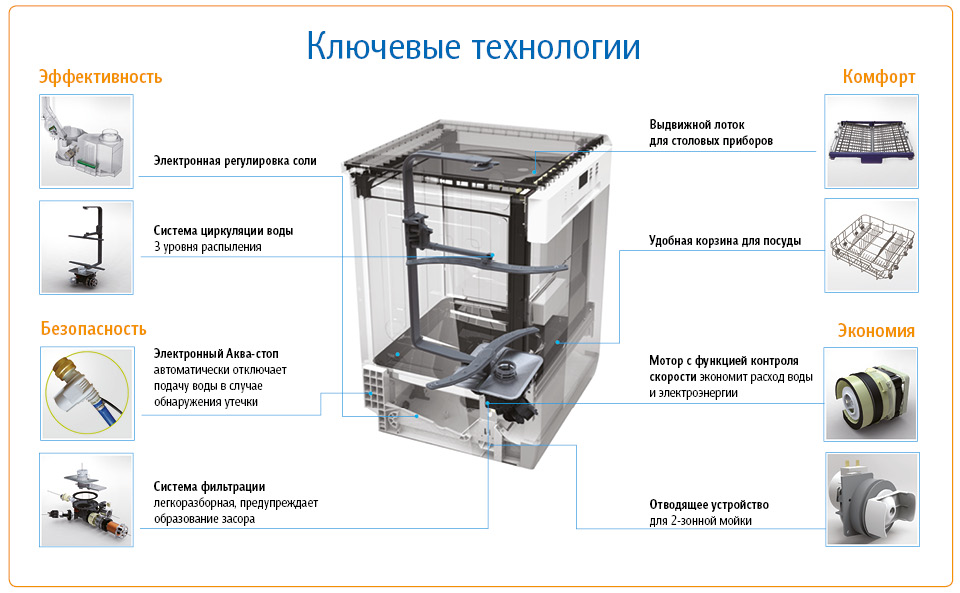 Ключевые технологии

Эффективность

Электронная регулировка соли

Система циркуляции воды
3 уровня распыления

Безопасность

Электронный Аква-стоп
автоматически отключает подачу воды в случае обнаружения утечки

Система фильтрации
легкоразборная, предупреждает образование засора

Комфорт

Выдвижной лоток
для столовых приборов

Удобная корзина для посуды

Экономия

Мотор с функцией контроля скорости экономит расход воды и электроэнергии

Отводящее устройство
для 2-зонной мойки