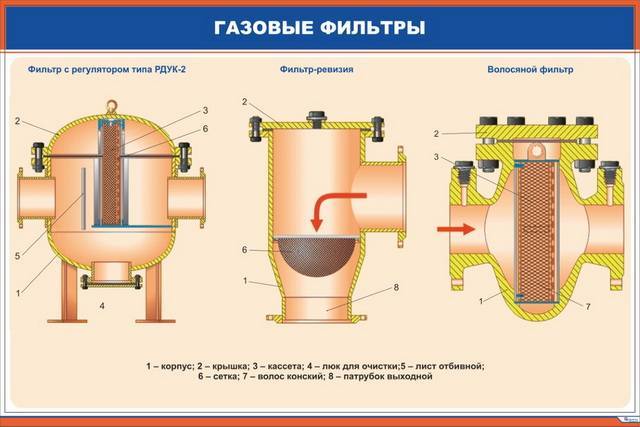 ГАЗОВЫЕ ФИЛЬТРЫ

Фильтр с регулятором типа РДУК-2

2
3
6
5
1
4

Фильтр-ревизия

2
6
1
8

Волосяной фильтр

2
3
1
7

1 – корпус; 2 – крышка; 3 – кассета; 4 – люк для очистки;5 – лист отбивной; 6 – сетка; 7 – волос конский; 8 – патрубок выходной