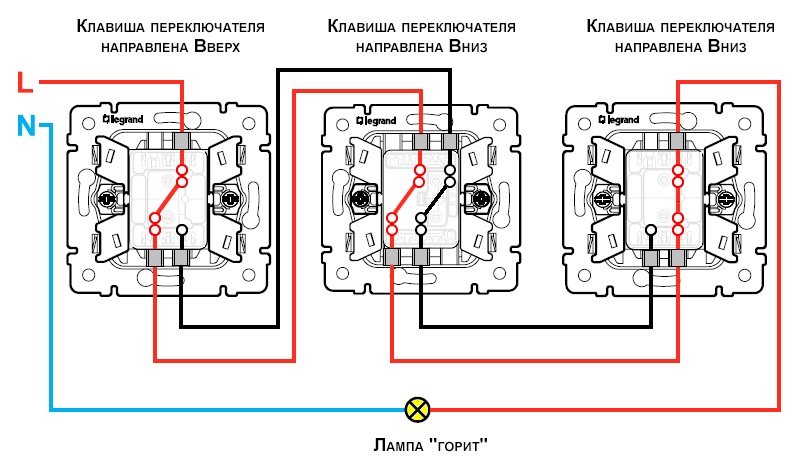 Клавиша переключателя направлена Вверх

Клавиша переключателя направлена Вниз

Клавиша переключателя направлена Вниз

L

N

legrand

legrand

legrand

Лампа "горит"