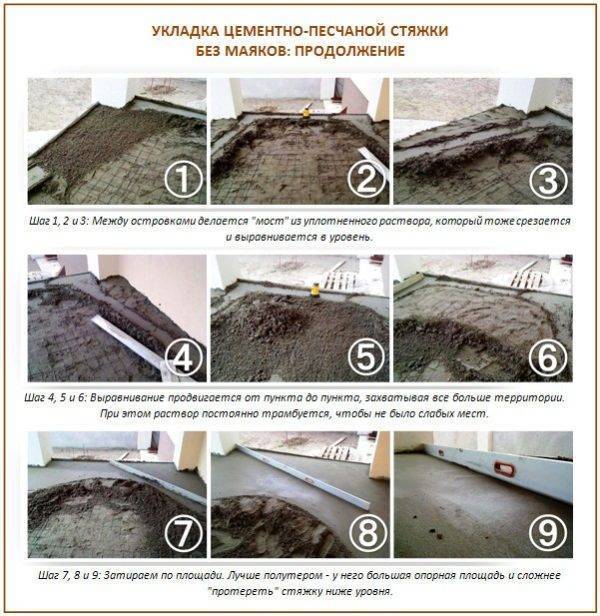 УКЛАДКА ЦЕМЕНТНО-ПЕСЧАНОЙ СТЯЖКИ
БЕЗ МАЯКОВ: ПРОДОЛЖЕНИЕ

①

②

③

Шаг 1, 2 и 3: Между островками делается "мост" из уплотненного раствора, который тоже срезается и выравнивается в уровень.

④

⑤

⑥

Шаг 4, 5 и 6: Выравнивание продвигается от пункта до пункта, захватывая все больше территории. При этом раствор постоянно трамбуется, чтобы не было слабых мест.

⑦

⑧

⑨

Шаг 7, 8 и 9: Затираем по площади. Лучше полутером - у него большая опорная площадь и сложнее "протереть" стяжку ниже уровня.