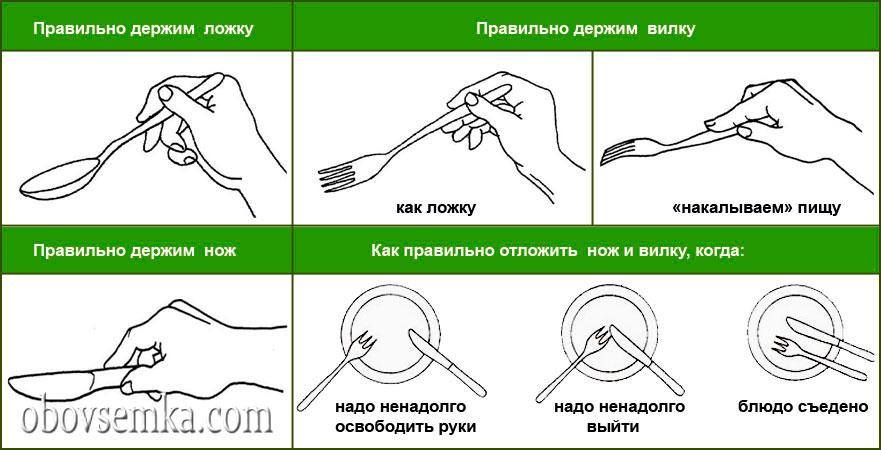 Правильно держим ложку

Правильно держим вилку

как ложку

«накалываем» пищу

Правильно держим нож

Как правильно отложить нож и вилку, когда:

надо ненадолго освободить руки

надо ненадолго выйти

блюдо съедено

obovsemka.com