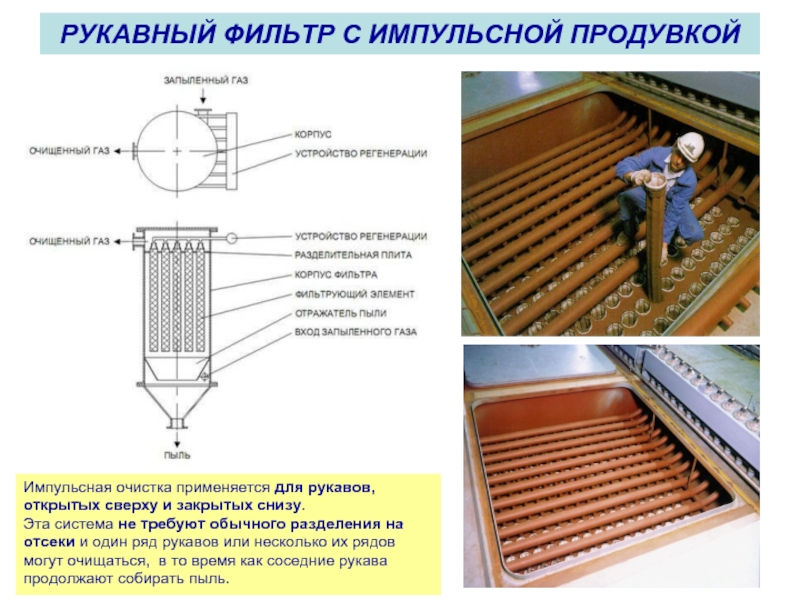 РУКАВНЫЙ ФИЛЬТР С ИМПУЛЬСНОЙ ПРОДУВКОЙ

ЗАПЫЛЕННЫЙ ГАЗ

ОЧИЩЕННЫЙ ГАЗ

КОРПУС

УСТРОЙСТВО РЕГЕНЕРАЦИИ

ОЧИЩЕННЫЙ ГАЗ

УСТРОЙСТВО РЕГЕНЕРАЦИИ

РАЗДЕЛИТЕЛЬНАЯ ПЛИТА

КОРПУС ФИЛЬТРА

ФИЛЬТРУЮЩИЙ ЭЛЕМЕНТ

ОТРАЖАТЕЛЬ ПЫЛИ

ВХОД ЗАПЫЛЕННОГО ГАЗА

ПЫЛЬ

Импульсная очистка применяется для рукавов, открытых сверху и закрытых снизу.
Эта система не требуют обычного разделения на отсеки и один ряд рукавов или несколько их рядов могут очищаться, в то время как соседние рукава продолжают собирать пыль.