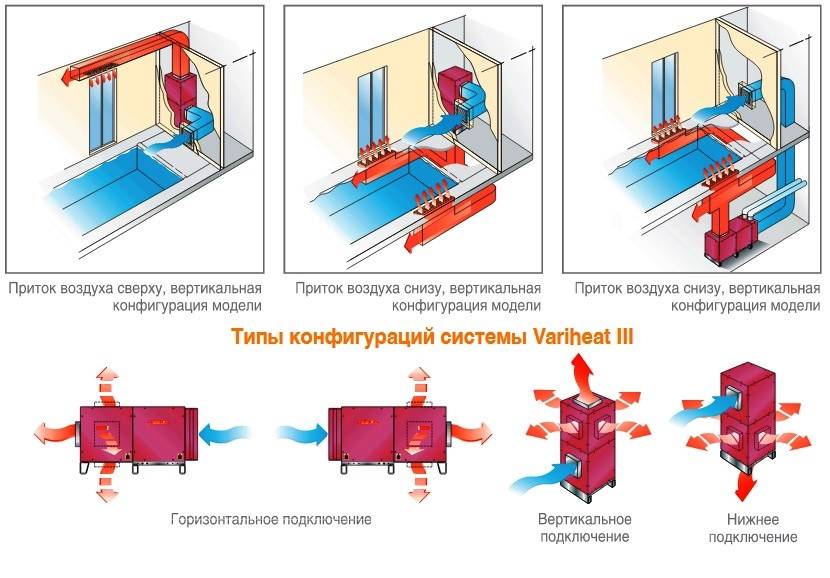 Приток воздуха сверху, вертикальная конфигурация модели

Приток воздуха снизу, вертикальная конфигурация модели

Приток воздуха снизу, вертикальная конфигурация модели

Типы конфигураций системы Variheat III

Горизонтальное подключение

Вертикальное подключение

Нижнее подключение