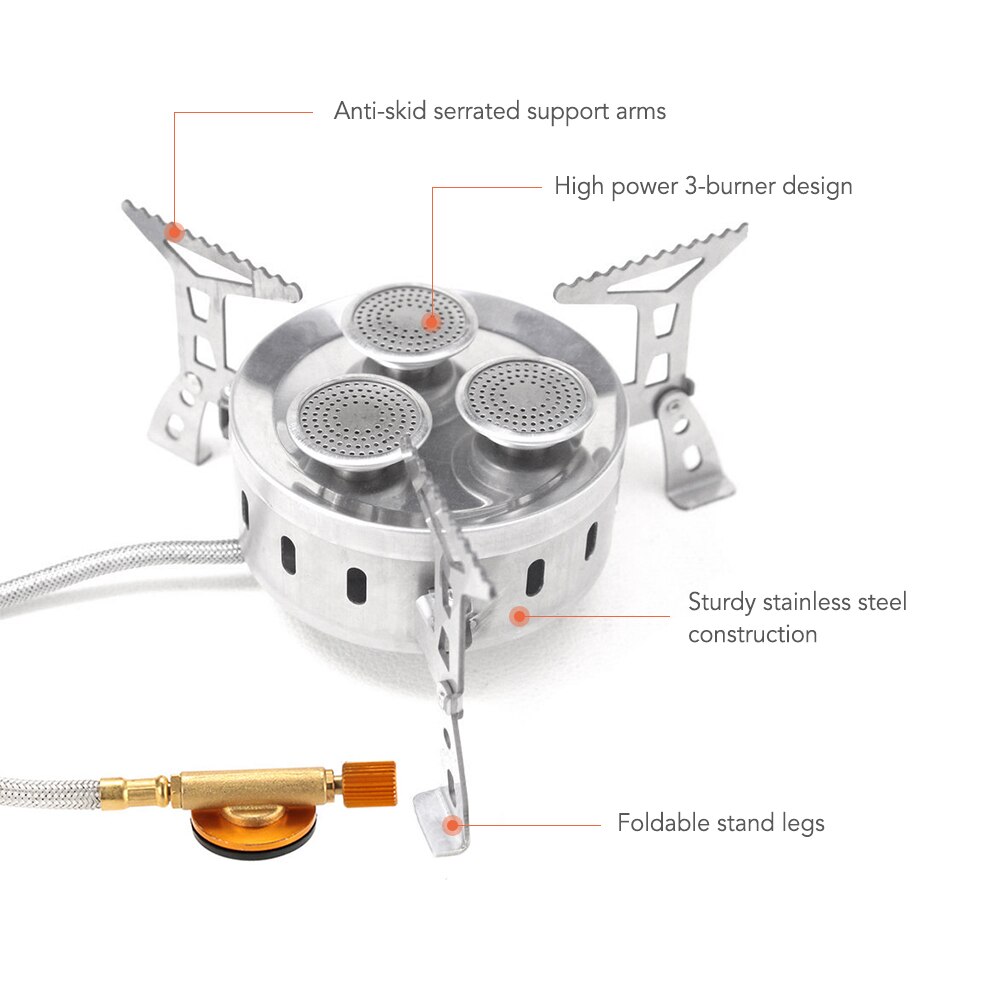 Anti-skid serrated support arms

High power 3-burner design

Sturdy stainless steel construction

Foldable stand legs