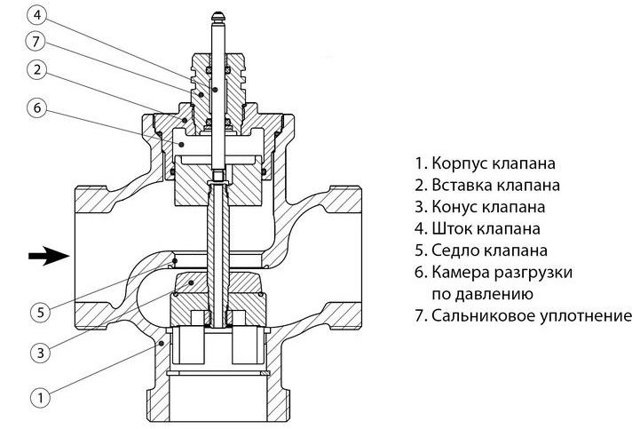 4
7
2
6
5
3
1

1. Корпус клапана
2. Вставка клапана
3. Конус клапана
4. Шток клапана
5. Седло клапана
6. Камера разгрузки по давлению
7. Сальниковое уплотнение