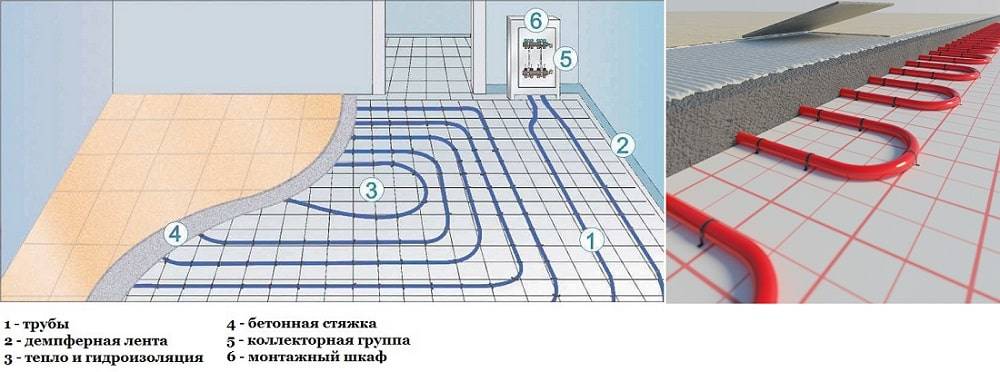 6
5
2
3
4
1

1 - трубы
2 - демпферная лента
3 - тепло и гидроизоляция

4 - бетонная стяжка
5 - коллекторная группа
6 - монтажный шкаф