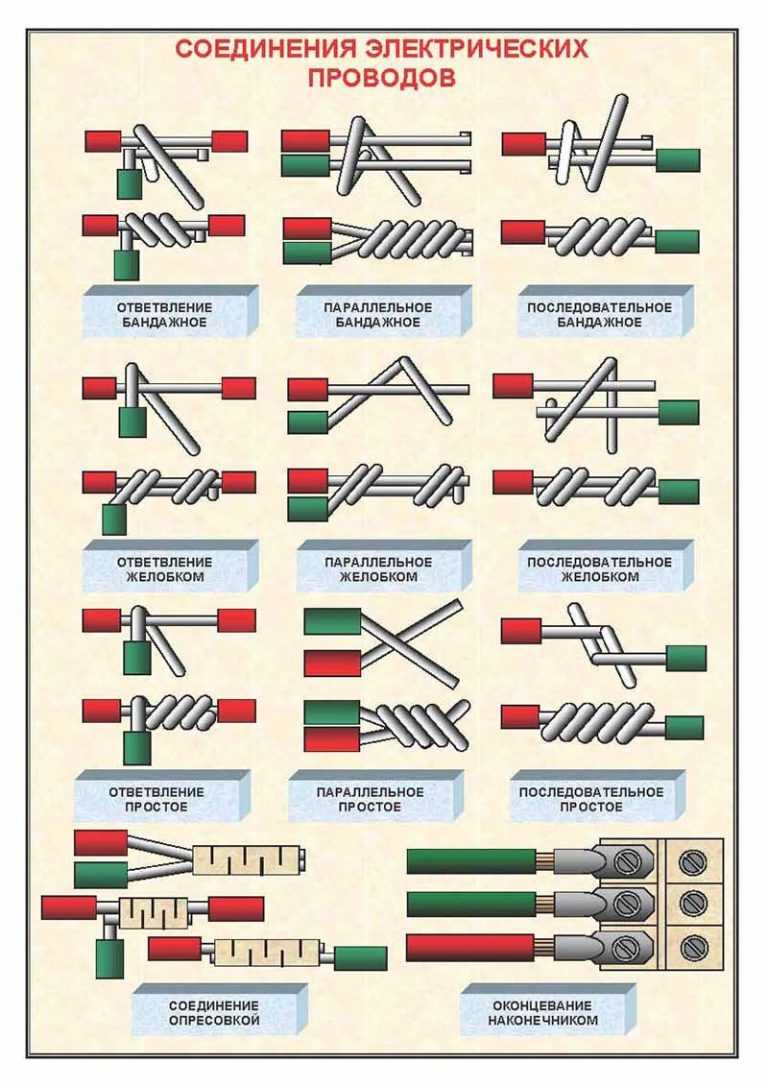 СОЕДИНЕНИЯ ЭЛЕКТРИЧЕСКИХ ПРОВОДОВ

ОТВЕТВЛЕНИЕ БАНДАЖНОЕ

ПАРАЛЛЕЛЬНОЕ БАНДАЖНОЕ

ПОСЛЕДОВАТЕЛЬНОЕ БАНДАЖНОЕ

ОТВЕТВЛЕНИЕ ЖЕЛОБКОМ

ПАРАЛЛЕЛЬНОЕ ЖЕЛОБКОМ

ПОСЛЕДОВАТЕЛЬНОЕ ЖЕЛОБКОМ

ОТВЕТВЛЕНИЕ ПРОСТОЕ

ПАРАЛЛЕЛЬНОЕ ПРОСТОЕ

ПОСЛЕДОВАТЕЛЬНОЕ ПРОСТОЕ

СОЕДИНЕНИЕ ОПРЕСОВКОЙ

ОКОНЦЕВАНИЕ НАКОНЕЧНИКОМ