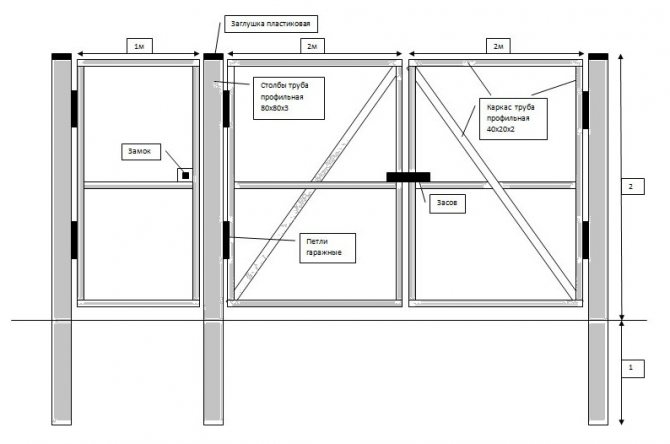 Заглушка пластиковая

1м

2м

2м

Столбы труба профильная 80х80х3

Каркас труба профильная 40х20х2

Замок

Засов

Петли гаражные

2

1