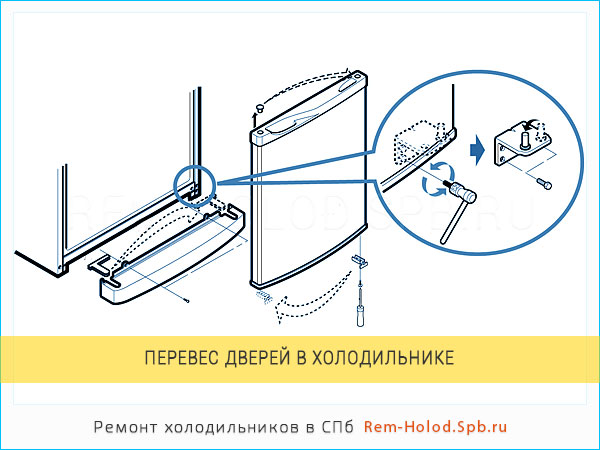 REM-HOLOD.SPB.RU

ПЕРЕВЕС ДВЕРЕЙ В ХОЛОДИЛЬНИКЕ

Ремонт холодильников в СПб Rem-Holod.Spb.ru