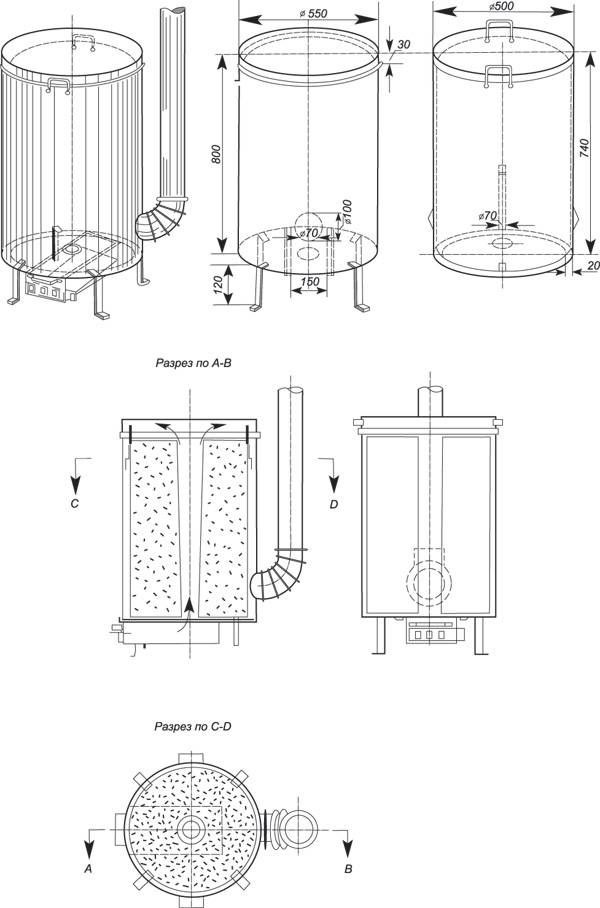 ø 550

30

800

ø100

ø70

120

150

ø500

740

ø70

20

Разрез по А-В

C

D

Разрез по C-D

A

B