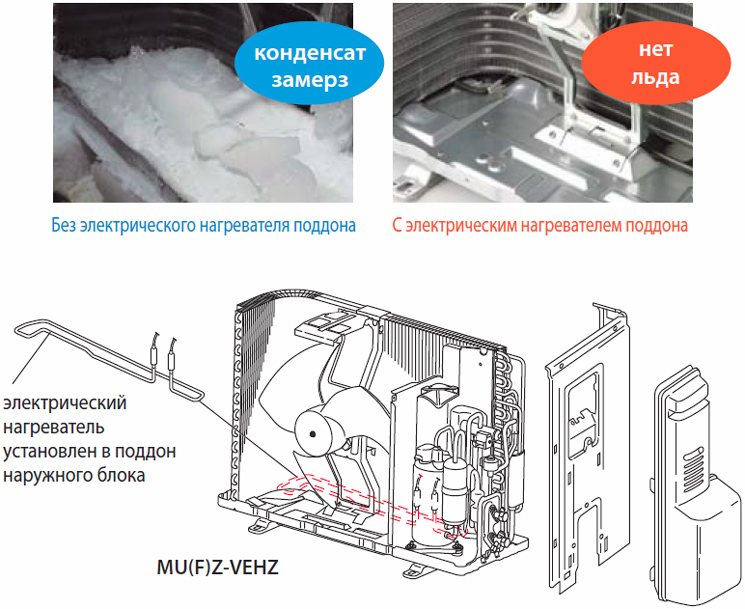 конденсат замерз

нет льда

Без электрического нагревателя поддона

С электрическим нагревателем поддона

электрический нагреватель установлен в поддон наружного блока

MU(F)Z-VEHZ