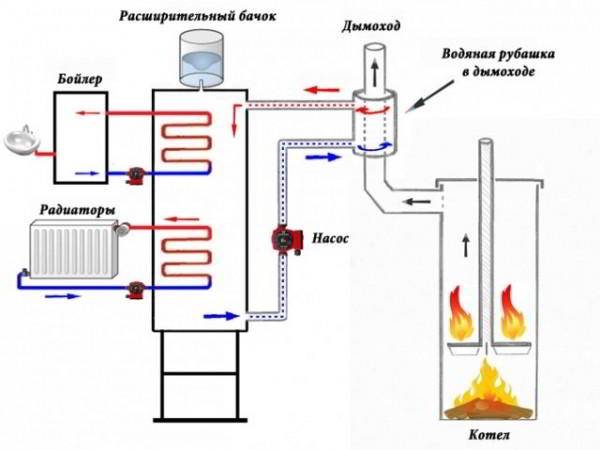 Расширительный бачок

Дымоход

Водяная рубашка в дымоходе

Бойлер

Радиаторы

Насос

Котел