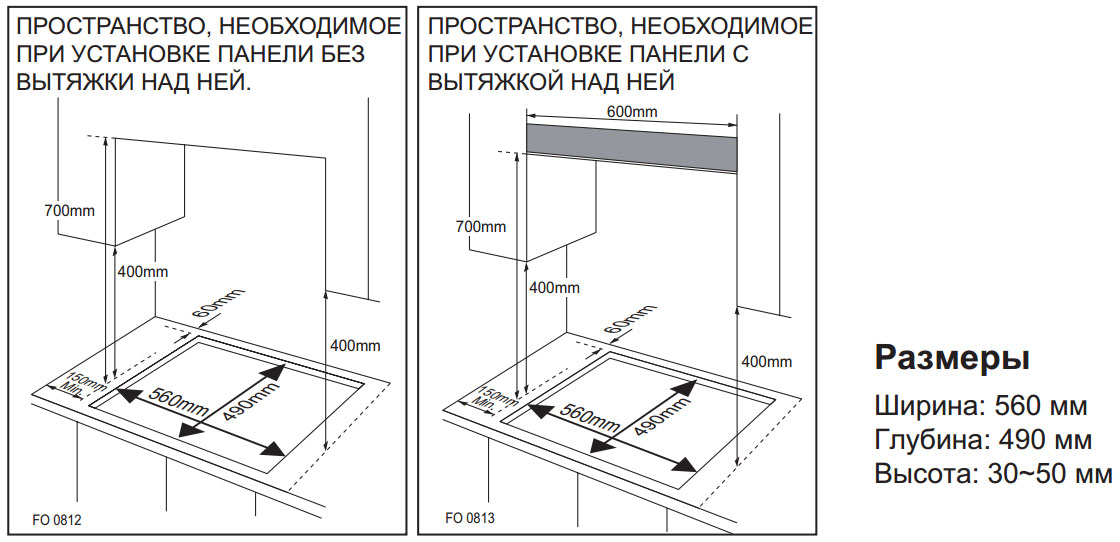 ПРОСТРАНСТВО, НЕОБХОДИМОЕ ПРИ УСТАНОВКЕ ПАНЕЛИ БЕЗ ВЫТЯЖКИ НАД НЕЙ.

700mm
400mm
60mm
400mm
150mm Min.
560mm
490mm
FO 0812

ПРОСТРАНСТВО, НЕОБХОДИМОЕ ПРИ УСТАНОВКЕ ПАНЕЛИ С ВЫТЯЖКОЙ НАД НЕЙ

600mm
700mm
400mm
60mm
400mm
150mm Min.
560mm
490mm
FO 0813

Размеры
Ширина: 560 мм
Глубина: 490 мм
Высота: 30~50 мм