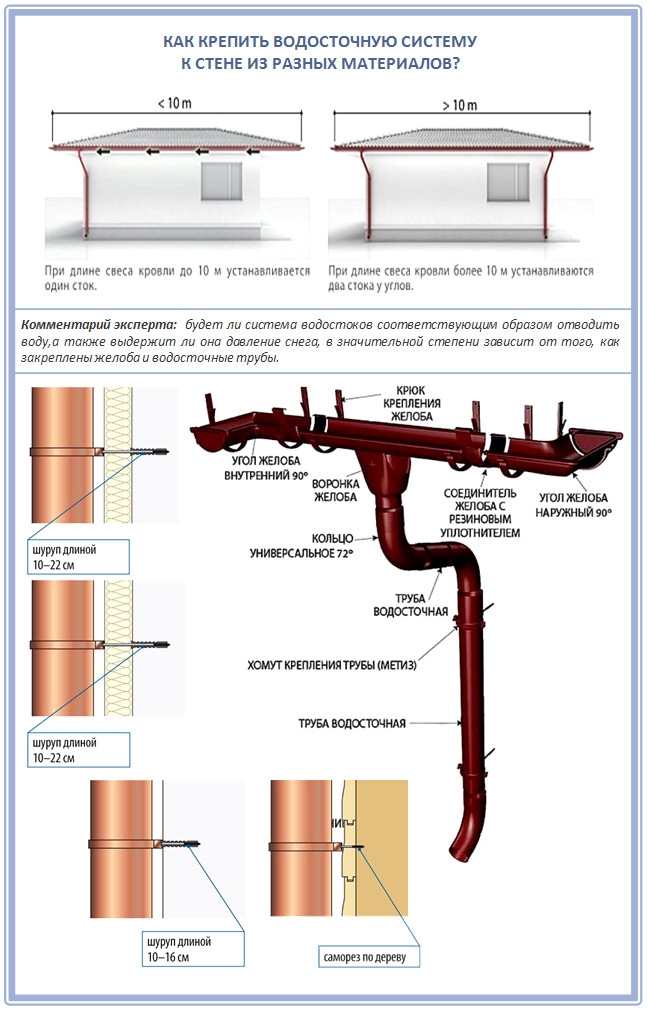 КАК КРЕПИТЬ ВОДОСТОЧНУЮ СИСТЕМУ
К СТЕНЕ ИЗ РАЗНЫХ МАТЕРИАЛОВ?

< 10 m

При длине свеса кровли до 10 м устанавливается один сток.

> 10 m

При длине свеса кровли более 10 м устанавливаются два стока у углов.

Комментарий эксперта: будет ли система водостоков соответствующим образом отводить воду,а также выдержит ли она давление снега, в значительной степени зависит от того, как закреплены желоба и водосточные трубы.

шуруп длиной 10–22 см

шуруп длиной 10–22 см

шуруп длиной 10–16 см

саморез по дереву

КРЮК КРЕПЛЕНИЯ ЖЕЛОБА

УГОЛ ЖЕЛОБА ВНУТРЕННИЙ 90°

ВОРОНКА ЖЕЛОБА

СОЕДИНИТЕЛЬ ЖЕЛОБА С РЕЗИНОВЫМ УПЛОТНИТЕЛЕМ

УГОЛ ЖЕЛОБА НАРУЖНЫЙ 90°

КОЛЬЦО УНИВЕРСАЛЬНОЕ 72°

ТРУБА ВОДОСТОЧНАЯ

ХОМУТ КРЕПЛЕНИЯ ТРУБЫ (МЕТИЗ)

ТРУБА ВОДОСТОЧНАЯ