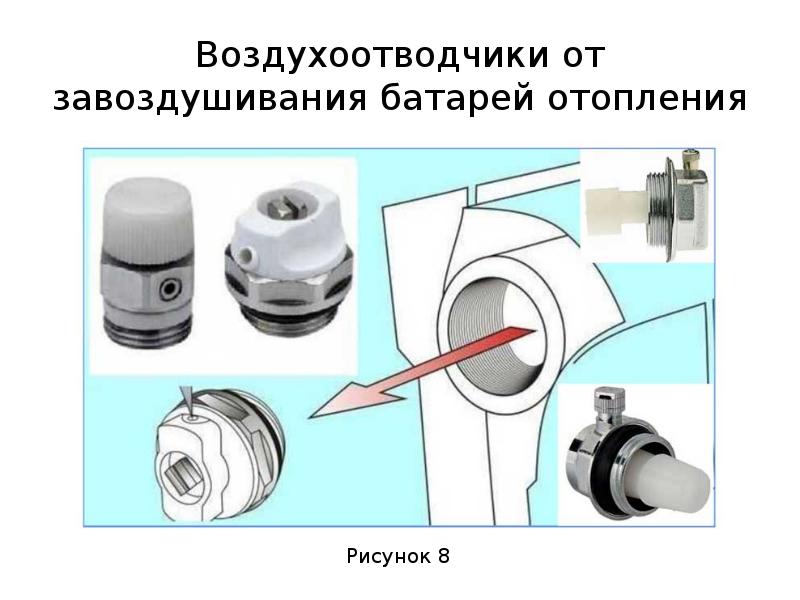 Воздухоотводчики от завоздушивания батарей отопления

Рисунок 8