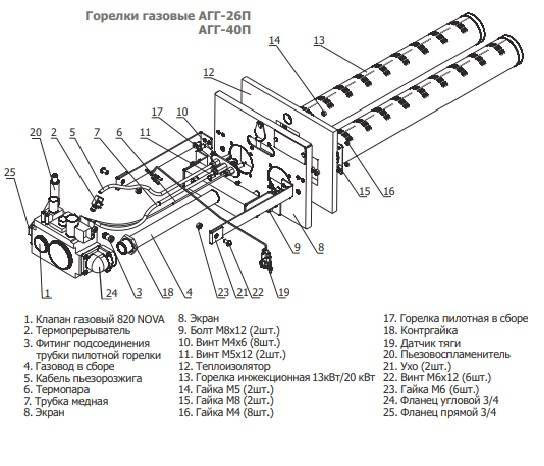 Горелки газовые АГГ-26П
АГГ-40П

14 13 12 17 10 20 2 5 7 6 11 25 15 16 9 8 1 24 3 18 4 23 21 22 19

1. Клапан газовый 820 NOVA
2. Термопрерыватель
3. Фитинг подсоединения трубки пилотной горелки
4. Газовод в сборе
5. Кабель пьезорозжига
6. Термопара
7. Трубка медная
8. Экран

8. Экран
9. Болт М8х12 (2шт.)
10. Винт М4х6 (8шт.)
11. Винт М5х12 (2шт.)
12. Теплоизолятор
13. Горелка инжекционная 13кВт/20 кВт
14. Гайка М5 (2шт.)
15. Гайка М8 (2шт.)
16. Гайка М4 (8шт.)

17. Горелка пилотная в сборе
18. Контргайка
19. Датчик тяги
20. Пьезовоспламенитель
21. Ухо (2шт.)
22. Винт М6х12 (6шт.)
23. Гайка М6 (6шт.)
24. Фланец угловой 3/4
25. Фланец прямой 3/4