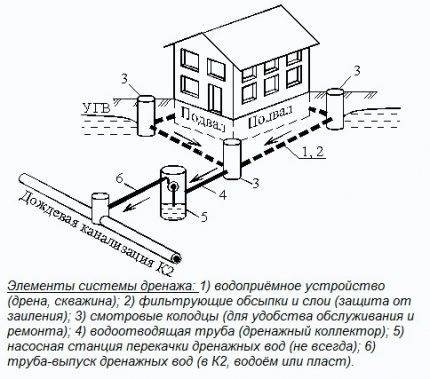 3
3
УГВ
Подвал
Подвал
1, 2
3
6
4
5
Дождевая канализация К2

Элементы системы дренажа: 1) водоприёмное устройство (дрена, скважина); 2) фильтрующие обсыпки и слои (защита от заиления); 3) смотровые колодцы (для удобства обслуживания и ремонта); 4) водоотводящая труба (дренажный коллектор); 5) насосная станция перекачки дренажных вод (не всегда); 6) труба-выпуск дренажных вод (в К2, водоём или пласт).